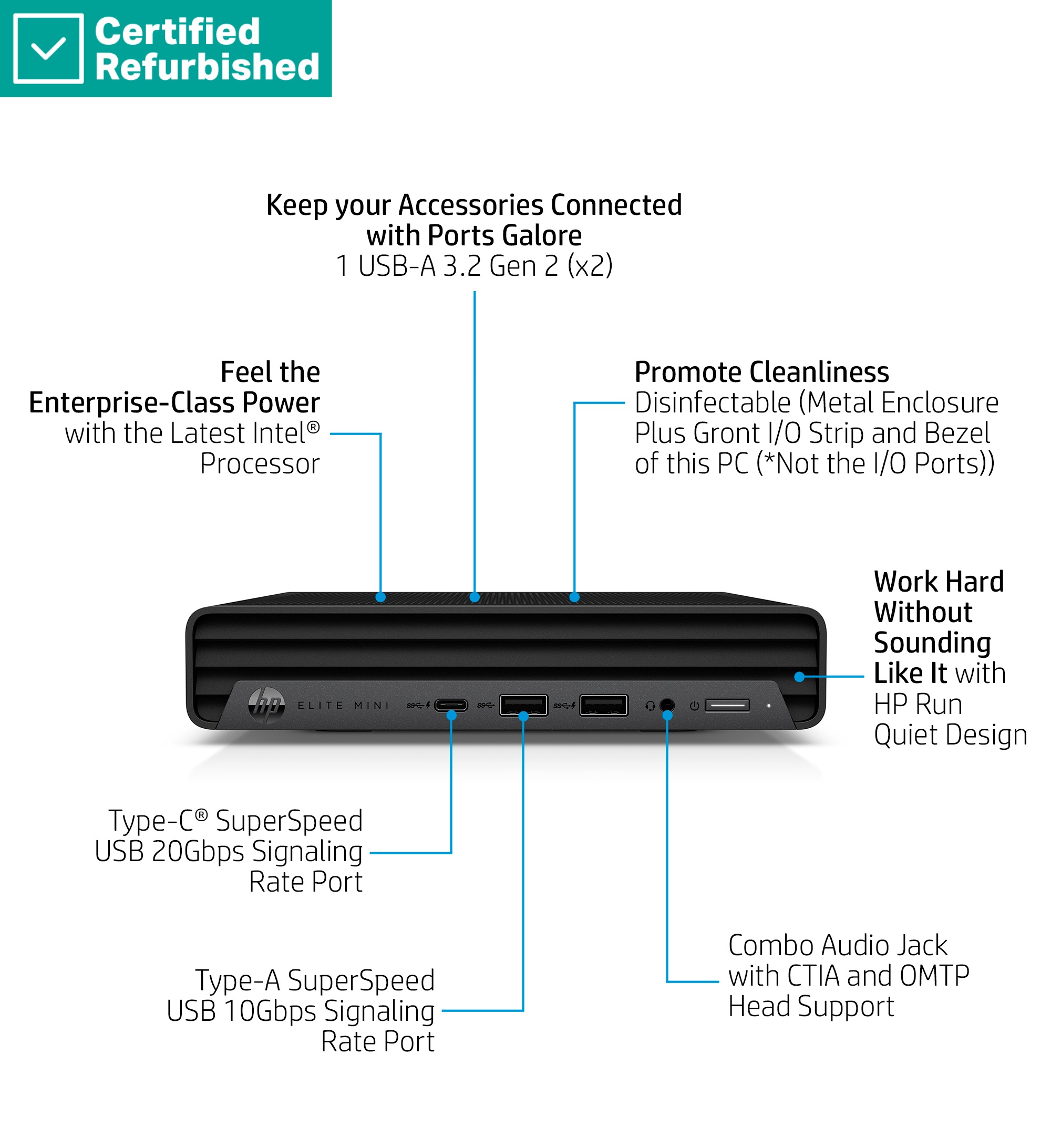 Certified Refurbished

Keep your Accessories Connected with Ports Galore
1 USB-A 3.2 Gen 2 (x2)

Feel the Enterprise-Class Power
with the Latest Intel® Processor

Promote Cleanliness
Disinfectable (Metal Enclosure Plus Gront I/O Strip and Bezel of this PC (*Not the I/O Ports))

Work Hard Without Sounding Like It with HP Run Quiet Design

hp ELITE MINI

Type-C® SuperSpeed USB 20Gbps Signaling Rate Port

Type-A SuperSpeed USB 10Gbps Signaling Rate Port

Combo Audio Jack with CTIA and OMTP Head Support